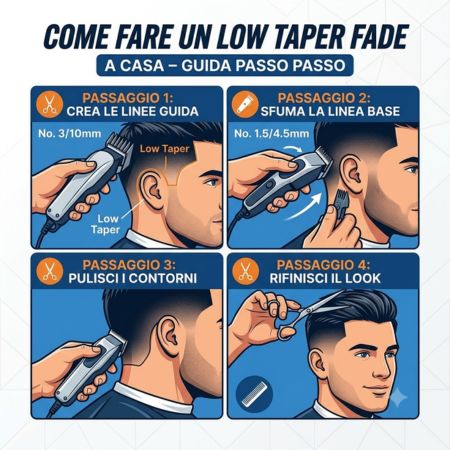 COME FARE UN LOW TAPER FADE

A CASA – GUIDA PASSO PASSO

PASSAGGIO 1: CREA LE LINEE GUIDA

No. 3/10mm

Low Taper

Low Taper

PASSAGGIO 2: SFUMA LA LINEA BASE

No. 1.5/4.5mm

PASSAGGIO 3: PULISCI I CONTORNI

PASSAGGIO 4: RIFINISCI IL LOOK